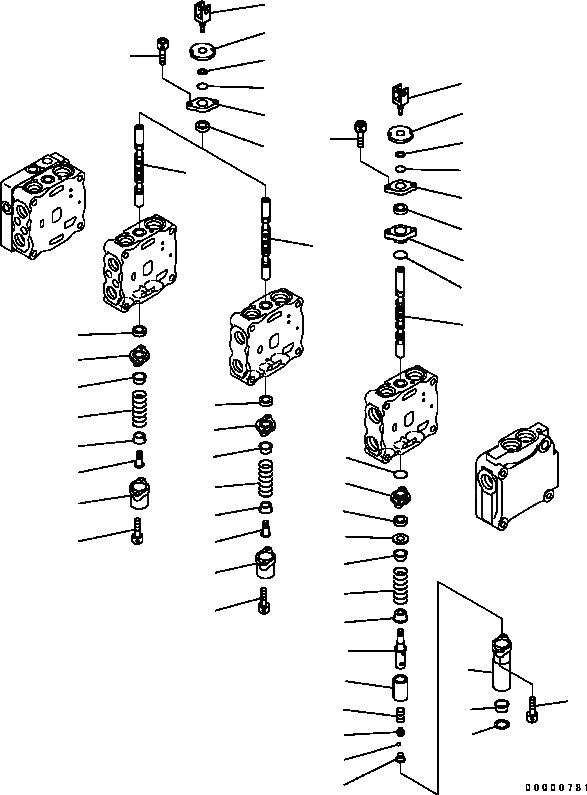 00000781