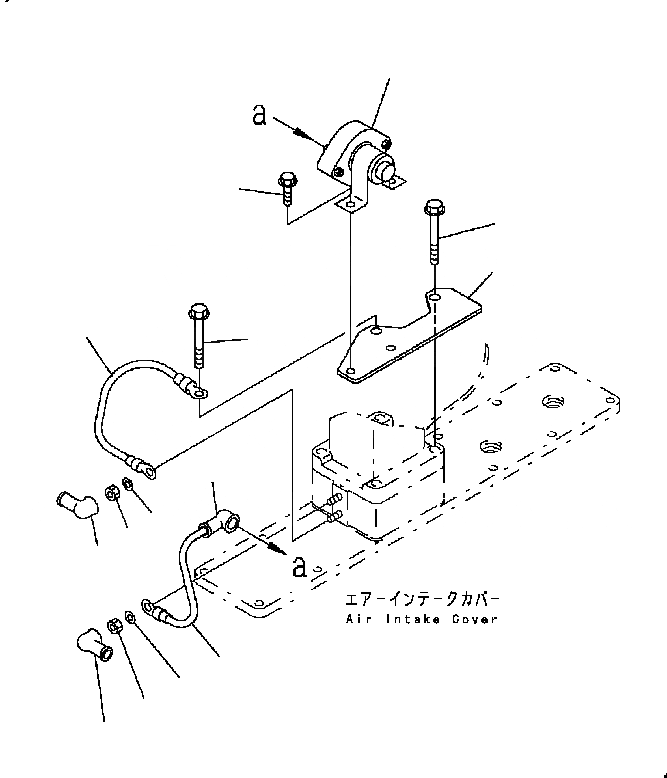 a

a

エアーインテークカバー
Air Intake Cover