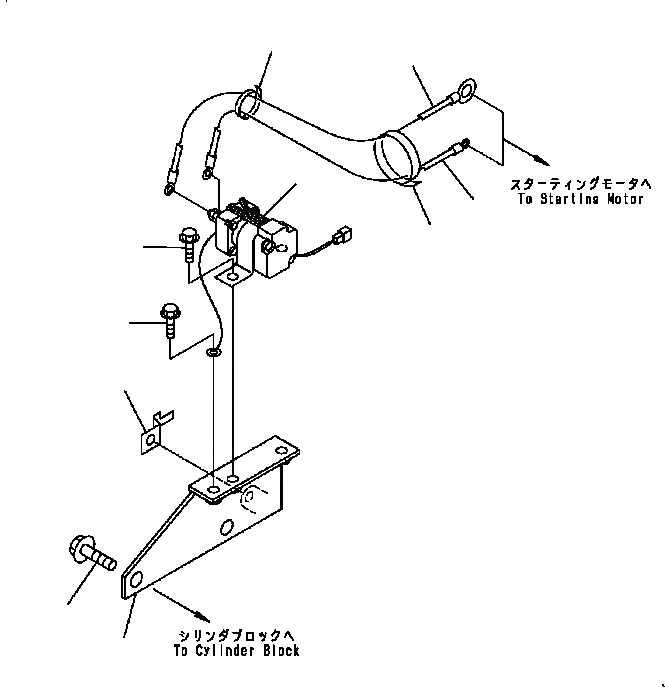 スターティングモータへ
To Starting Motor

シリンダブロックへ
To Cylinder Block