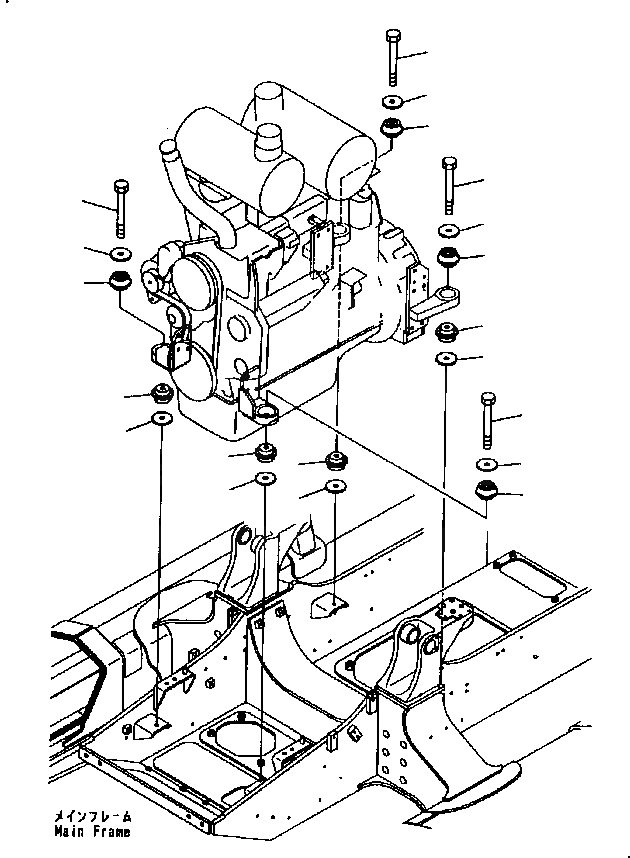 メインフレーム
Main Frame