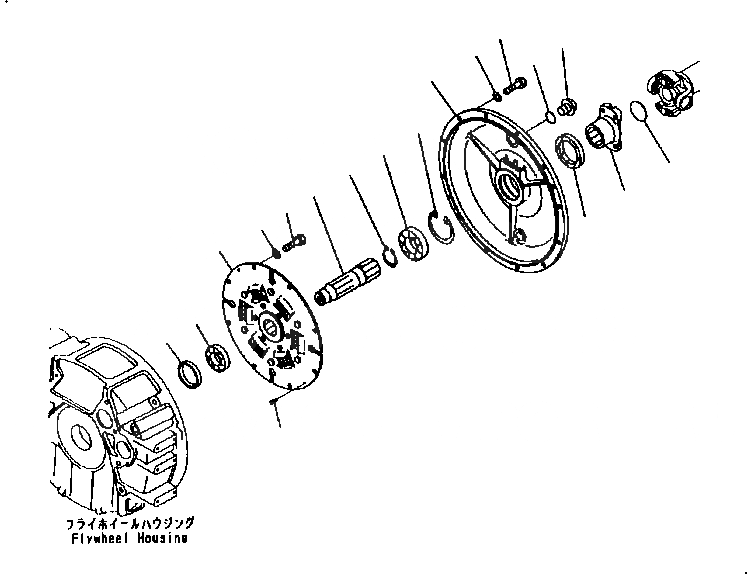 フライホイールハウジング
Flywheel Housing