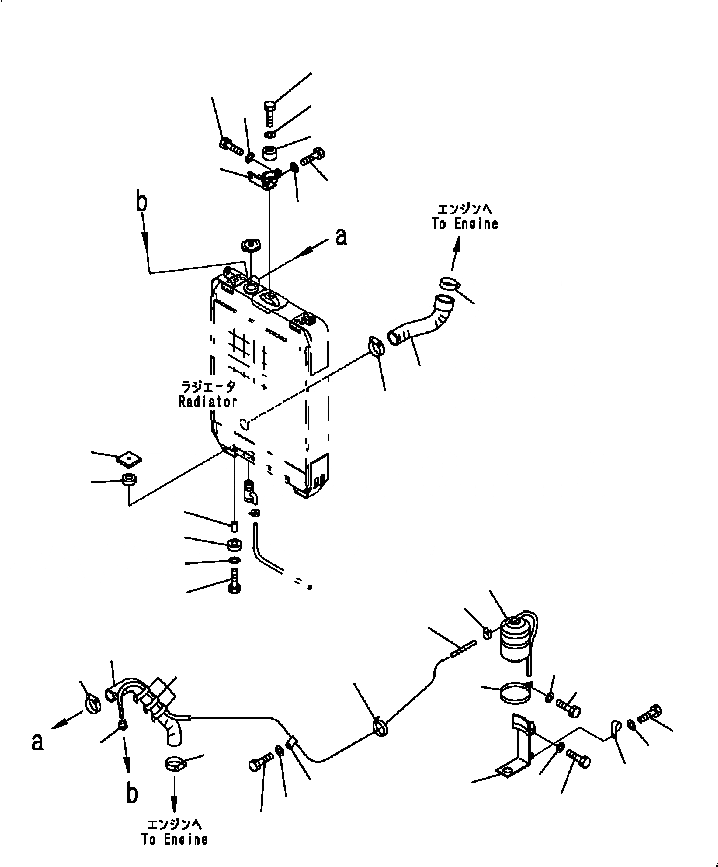 b
a
エンジンへ
To Engine
ラジエータ
Radiator
a
b
エンジンへ
To Engine