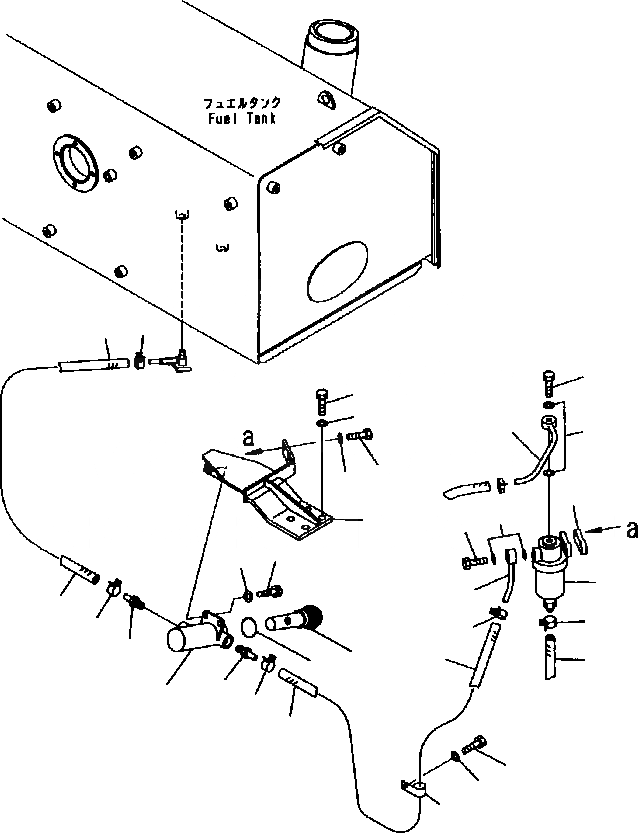 フュエルタンク
Fuel Tank

a

a