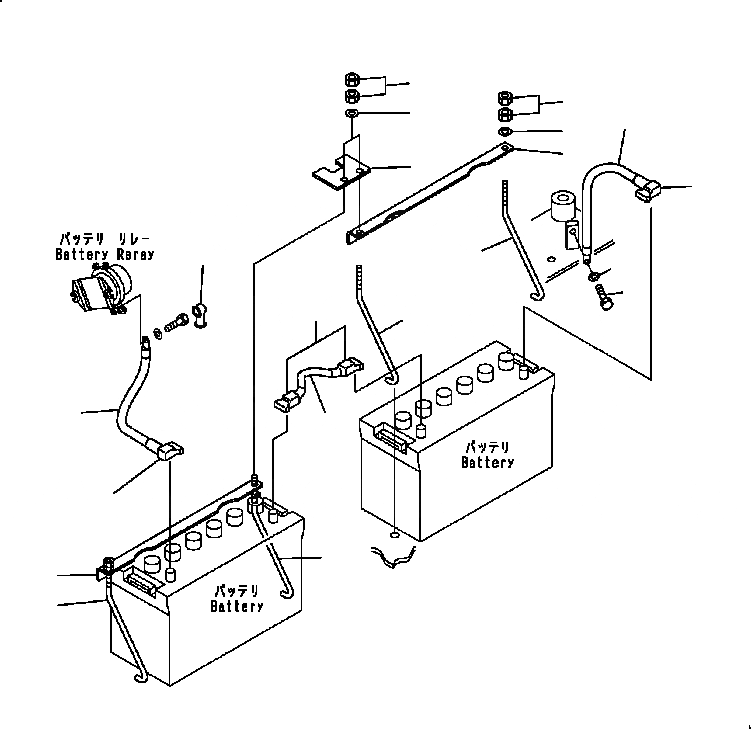 バッテリ リレー
Battery Reray

バッテリ
Battery

バッテリ
Battery