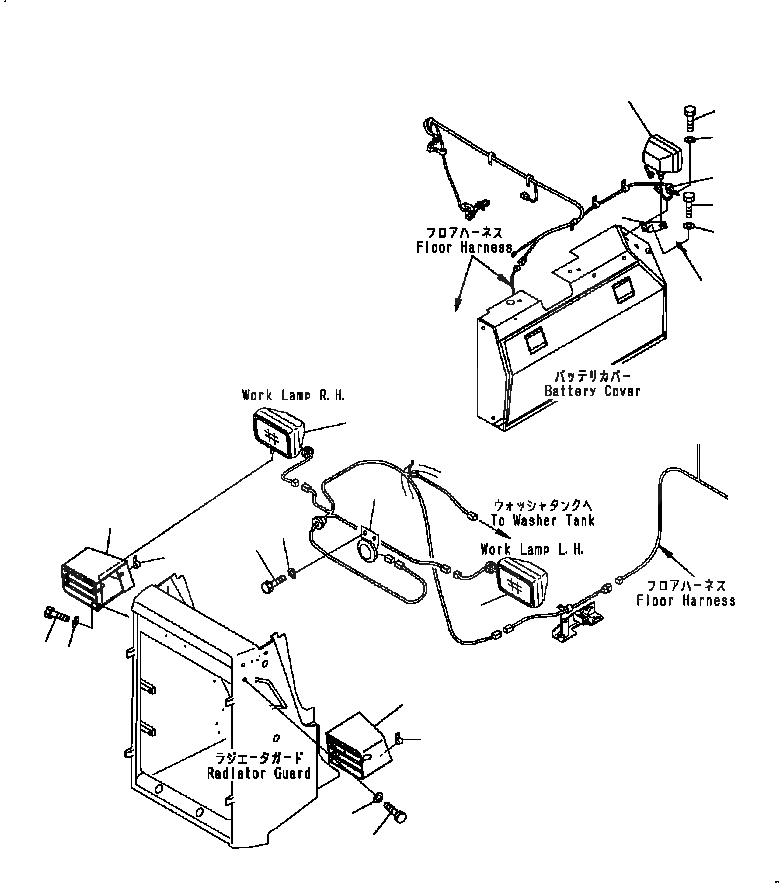 フロアハーネス
Floor Harness

バッテリカバー
Battery Cover

Work Lamp R.H.

ウォッシャタンクへ
To Washer Tank

Work Lamp L.H.

フロアハーネス
Floor Harness

ラジエータガード
Radiator Guard