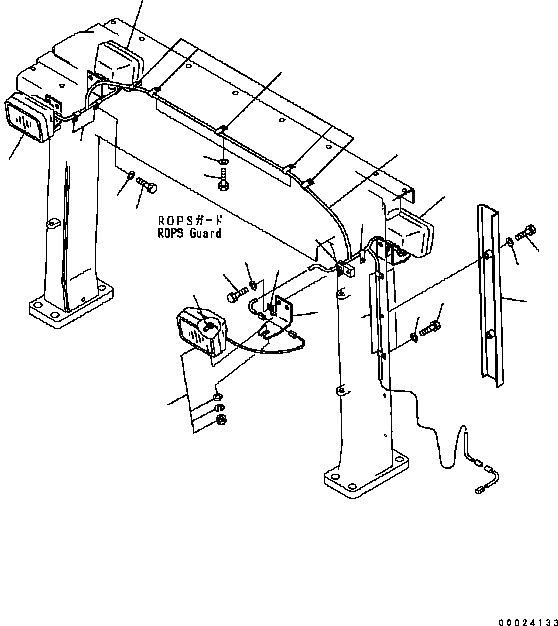 ROPSガード
ROPS Guard

00024133