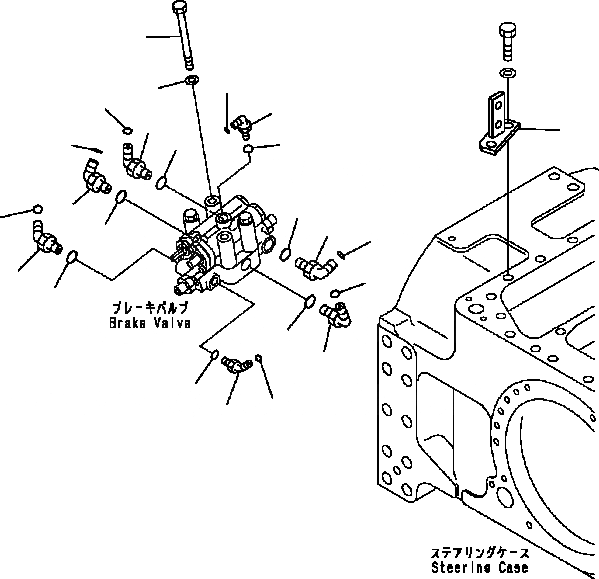 ブレーキバルブ
Brake Valve

ステアリングケース
Steering Case