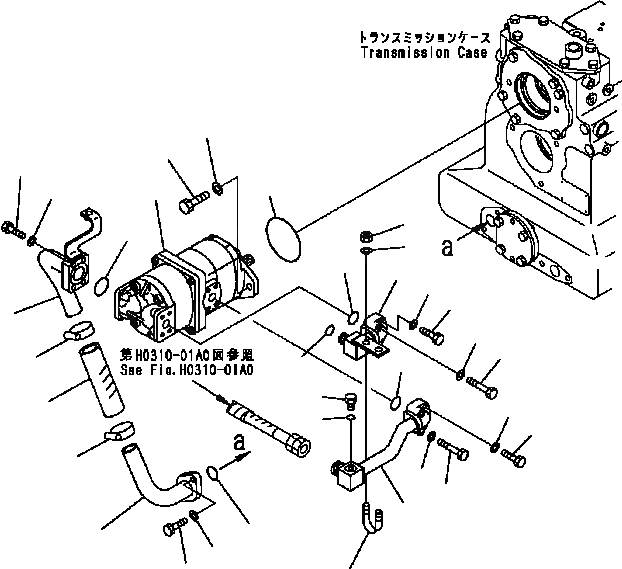 トランスミッションケース
Transmission Case

a

第H0310-01A0図参照
See Fig.H0310-01A0

a