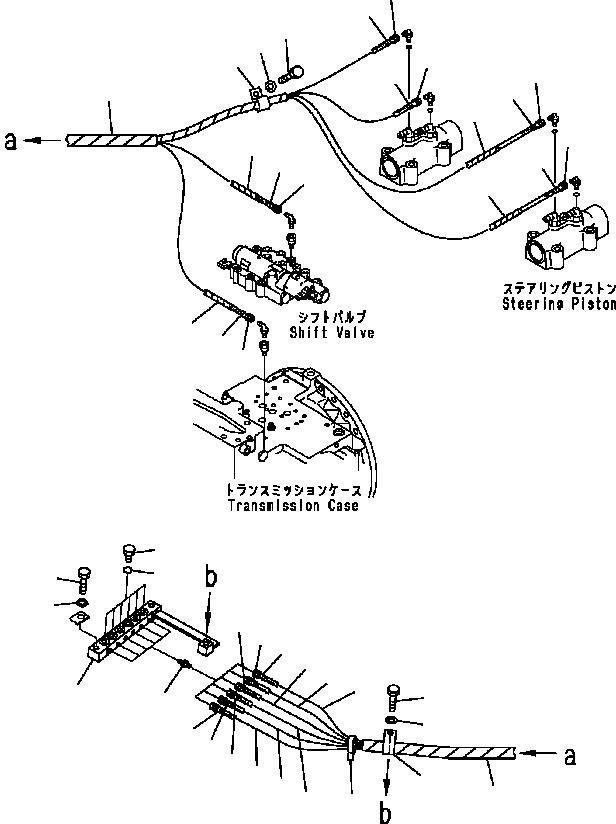 a

ステアリングピストン
Steering Piston

シフトバルブ
Shift Valve

トランスミッションケース
Transmission Case

b

a

b