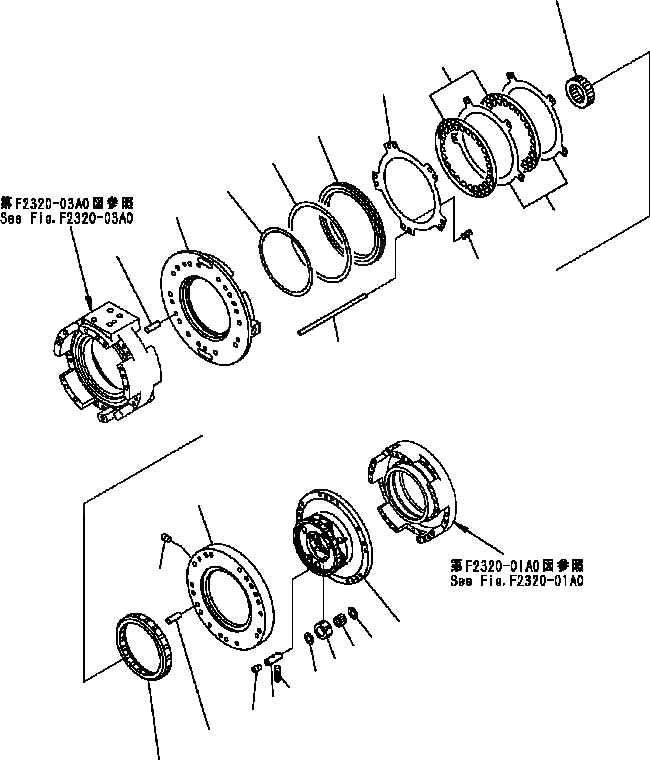 第F2320-03A0図参照
See Fig.F2320-03A0

第F2320-01A0図参照
See Fig.F2320-01A0