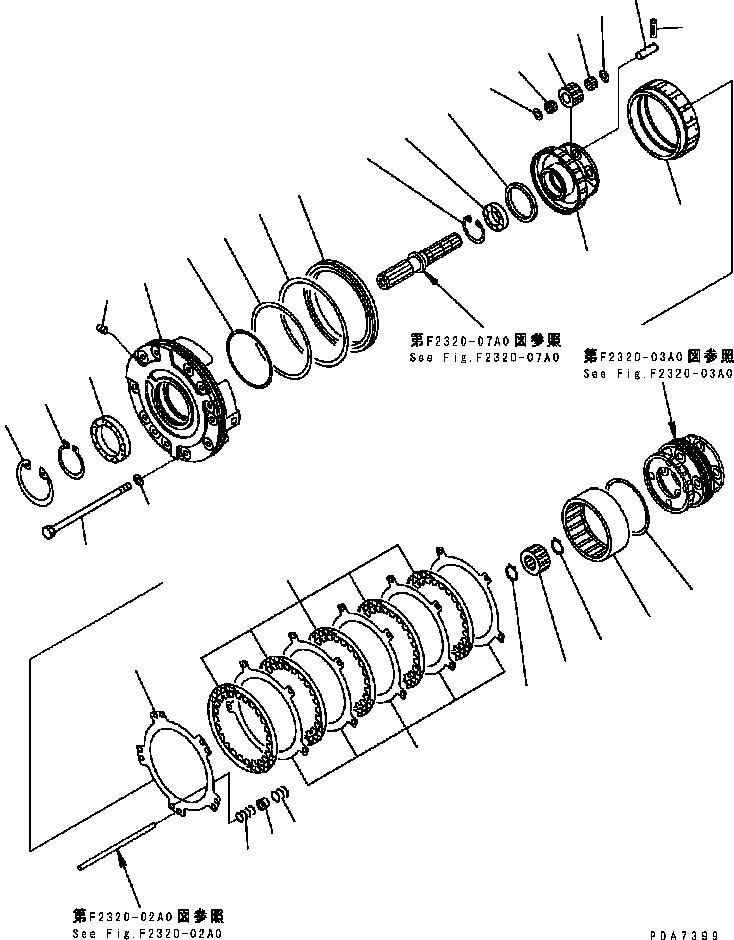 第F2320-07A0図参照
See Fig.F2320-07A0

第F2320-03A0図参照
See Fig.F2320-03A0

第F2320-02A0図参照
See Fig.F2320-02A0

PDA7399