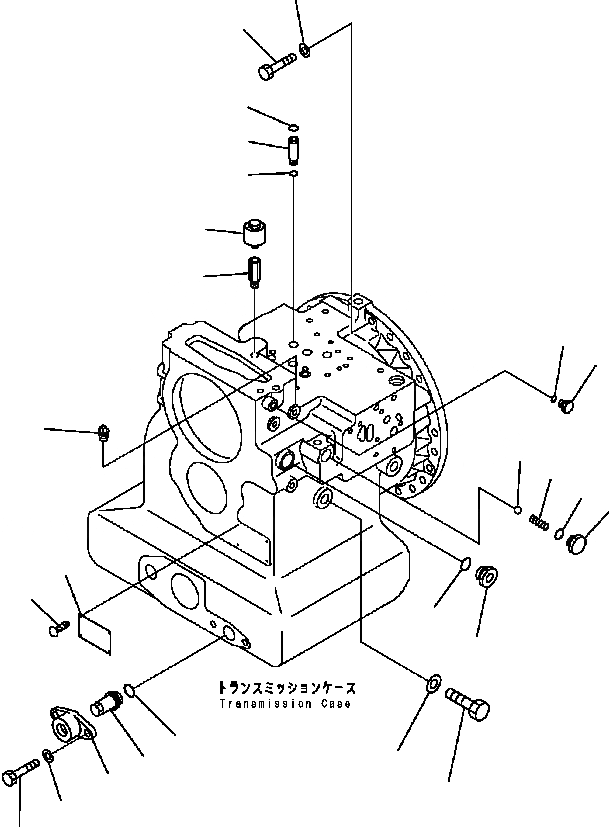 トランスミッションケース
Transmission Case