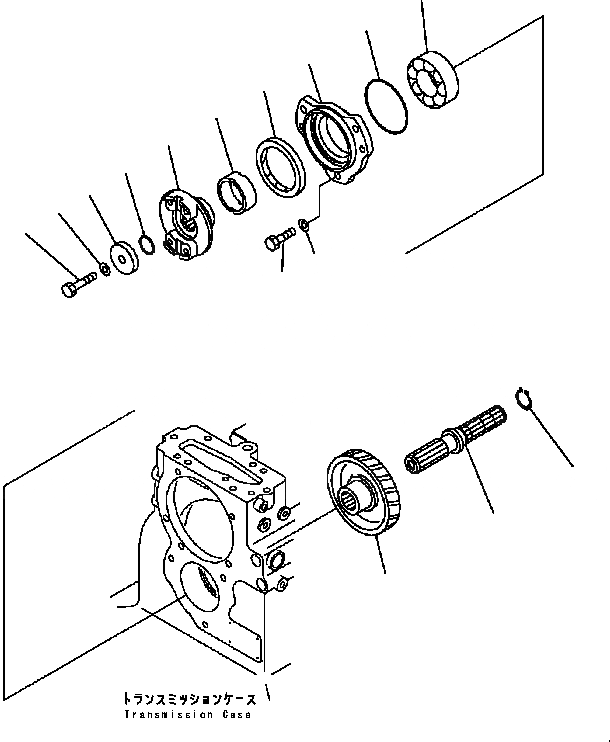 トランスミッションケース
Transmission Case