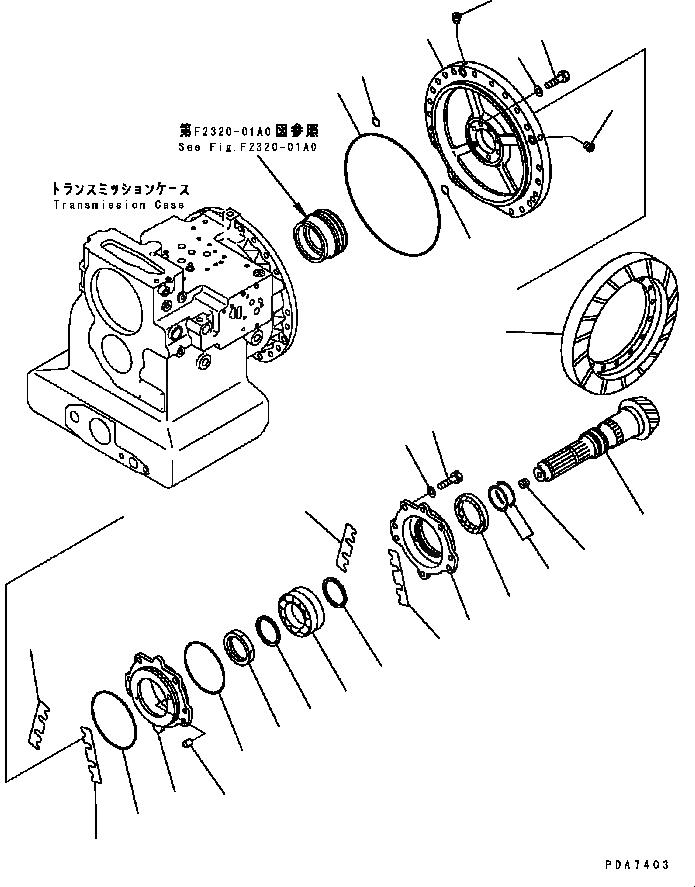 第F2320-01A0図参照
See Fig.F2320-01A0

トランスミッションケース
Transmission Case

PDA7403