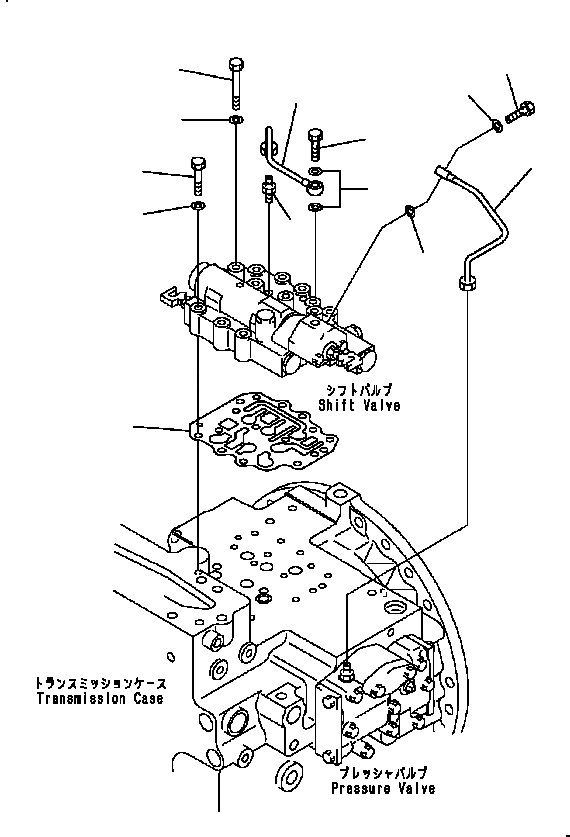 シフトバルブ
Shift Valve

トランスミッションケース
Transmission Case

プレッシャバルブ
Pressure Valve