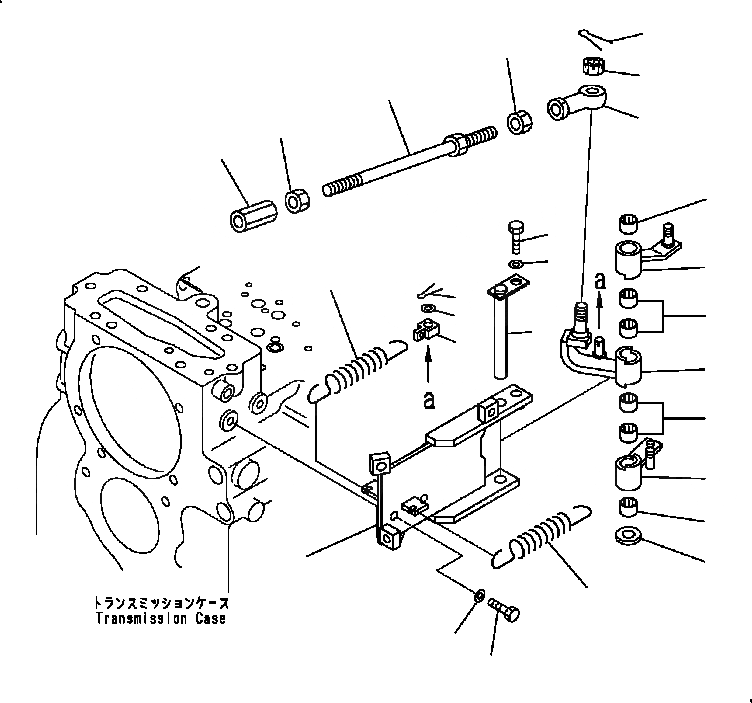 a

a

トランスミッションケース
Transmission Case