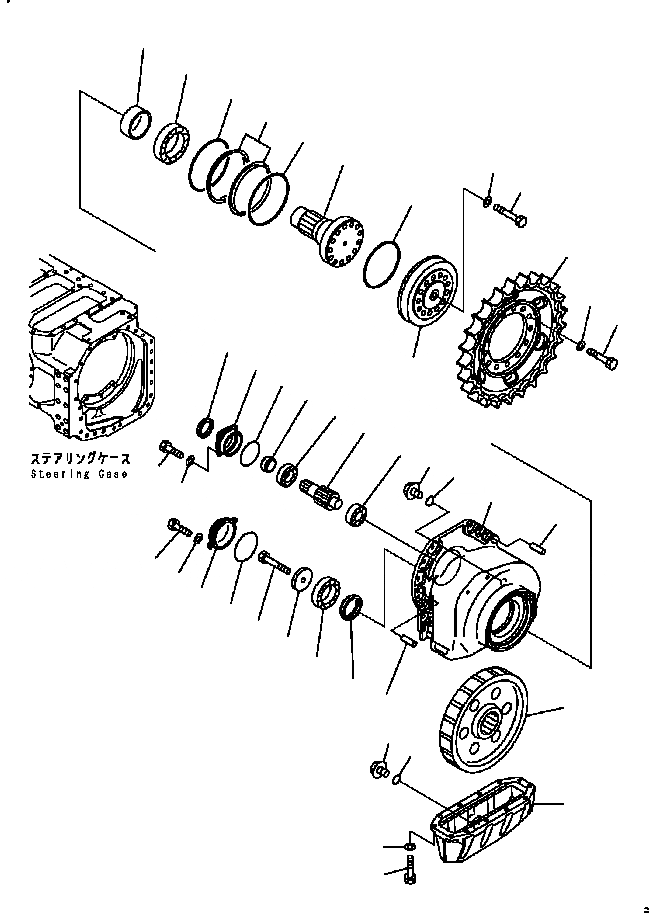 ステアリングケース
Steering Case