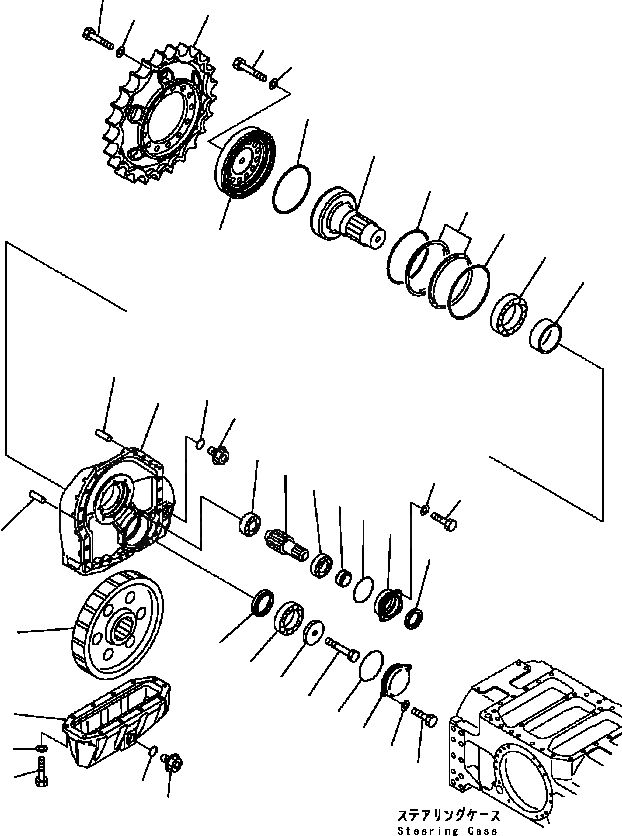 ステアリングケース
Steering Case