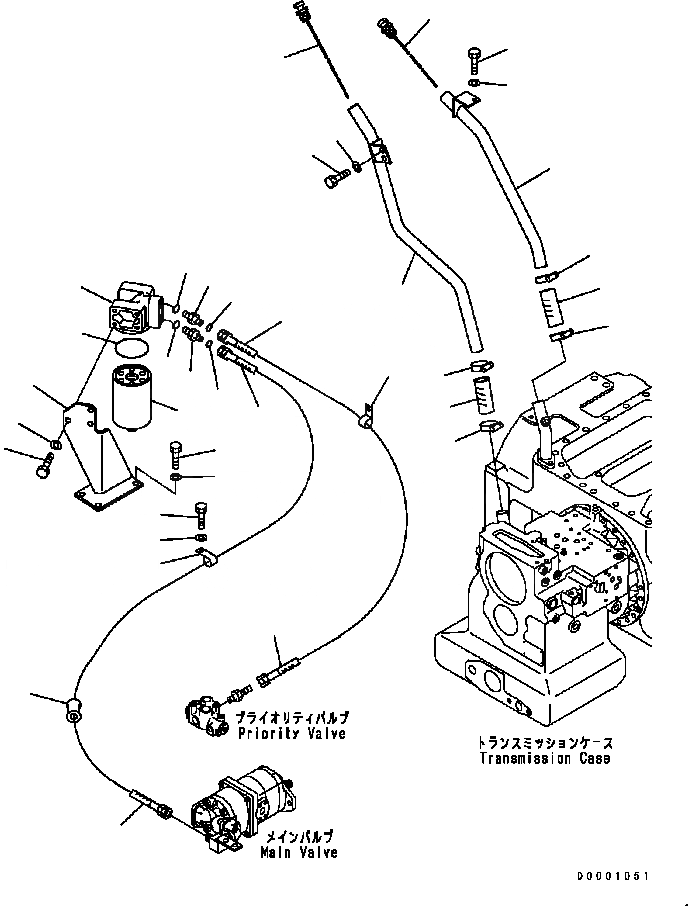 プライオリティバルブ
Priority Valve

トランスミッションケース
Transmission Case

メインバルブ
Main Valve

D0001051