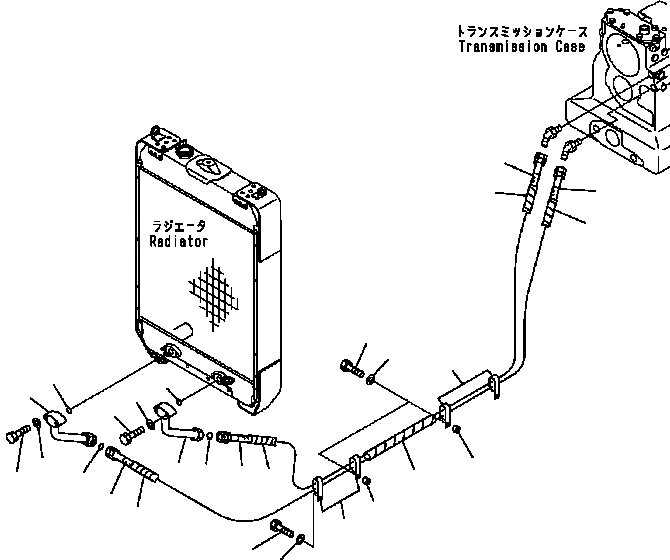 トランスミッションケース
Transmission Case

ラジエータ
Radiator