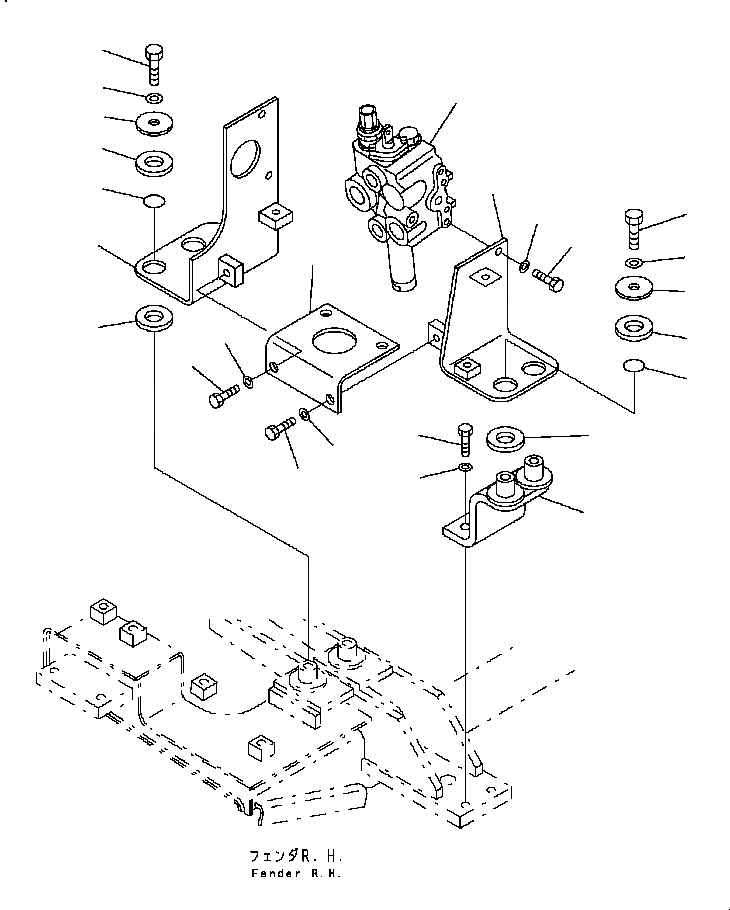 フェンダR. H.
Fender R.H.