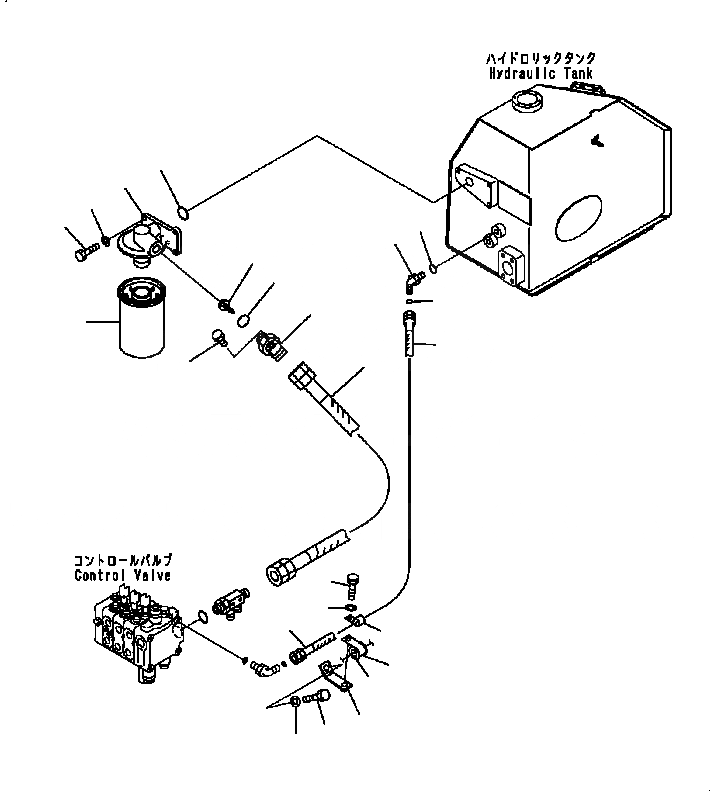 ハイドロリックタンク
Hydraulic Tank

コントロールバルブ
Control Valve