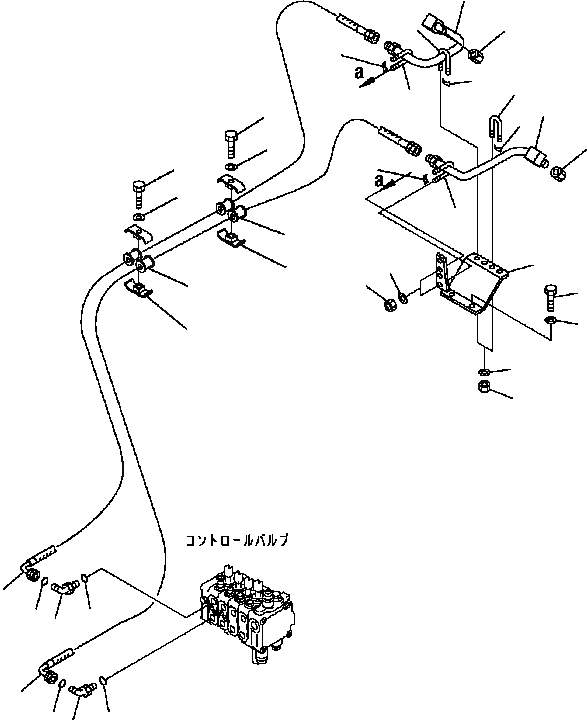 a

a

コントロールバルブ