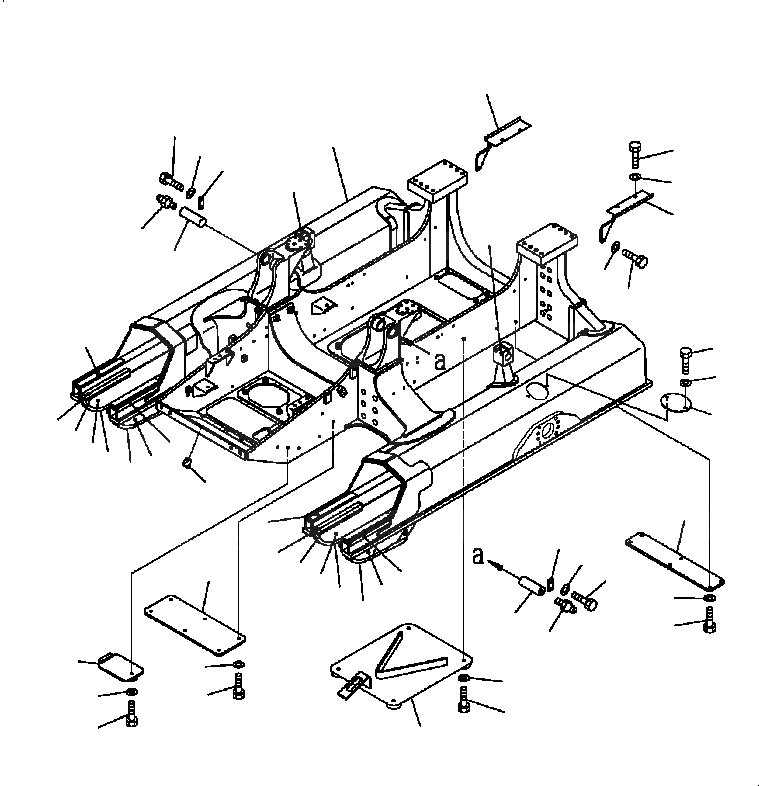 a
a