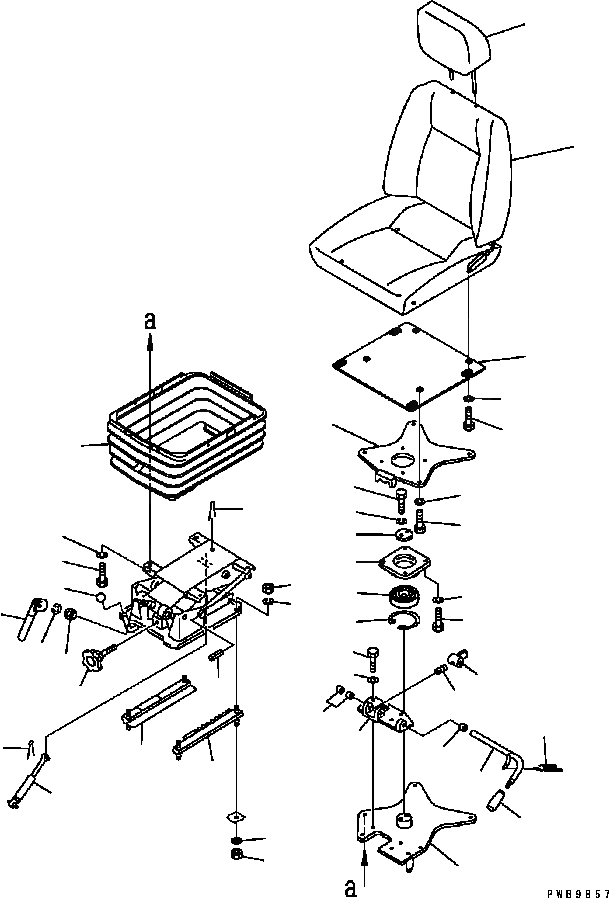 a

a

PWB9857