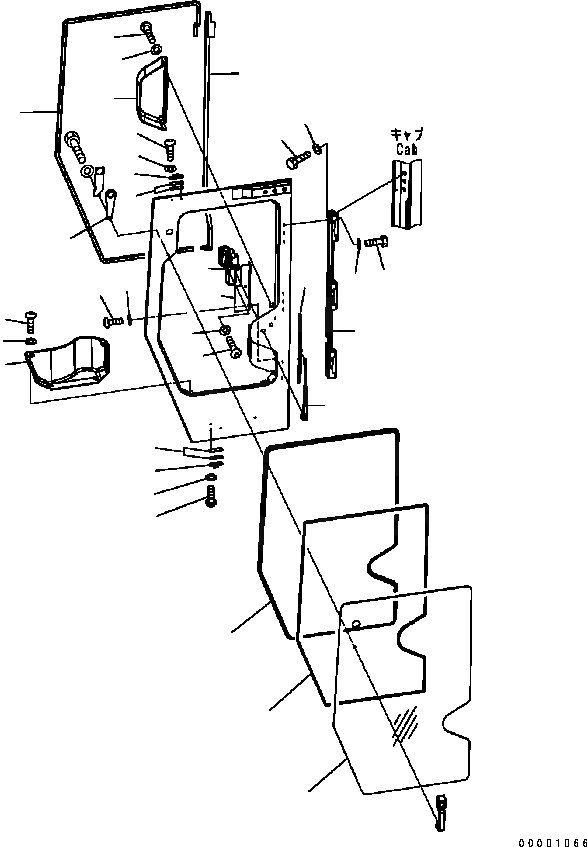 キャブ
Cab

00001066