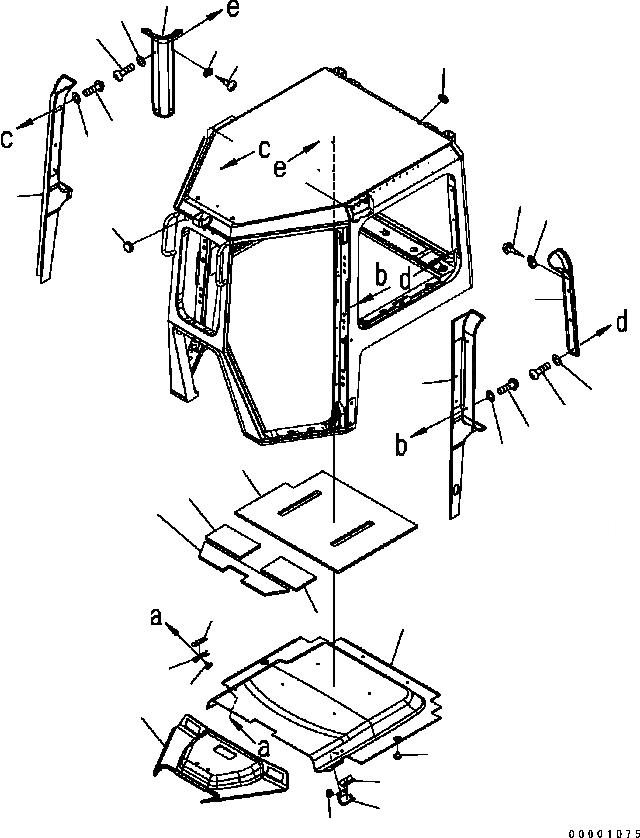 e
c
c
e
b
d
d
b
a
a
00001075