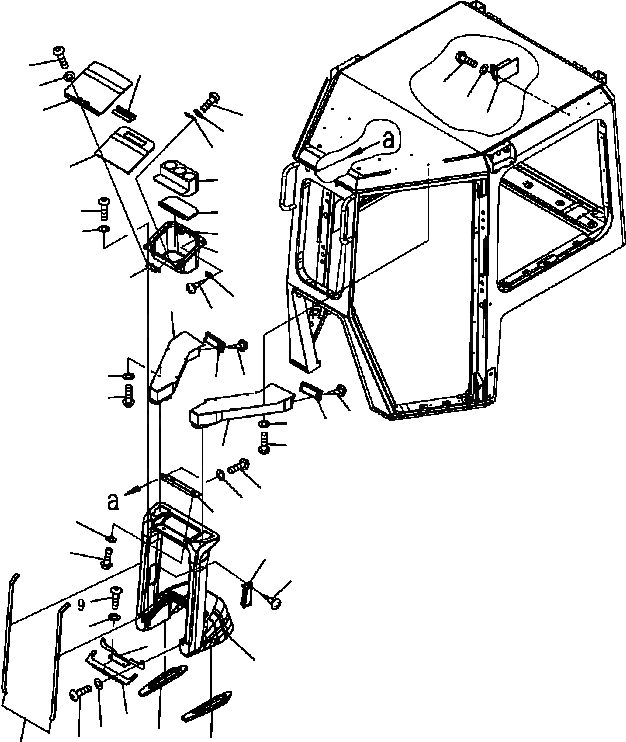 a
a
9