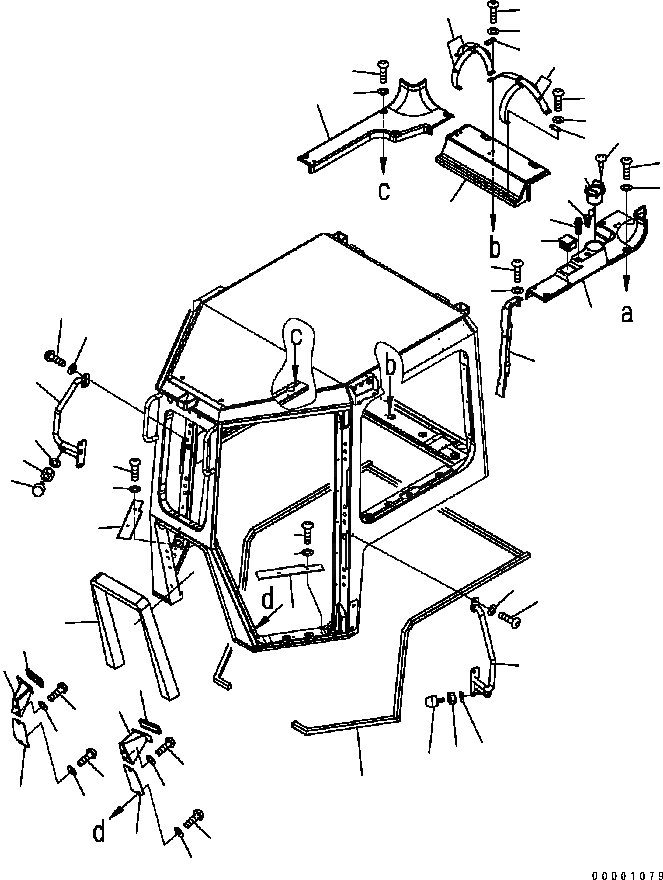 c
b
a
c
b
d
d
00001079