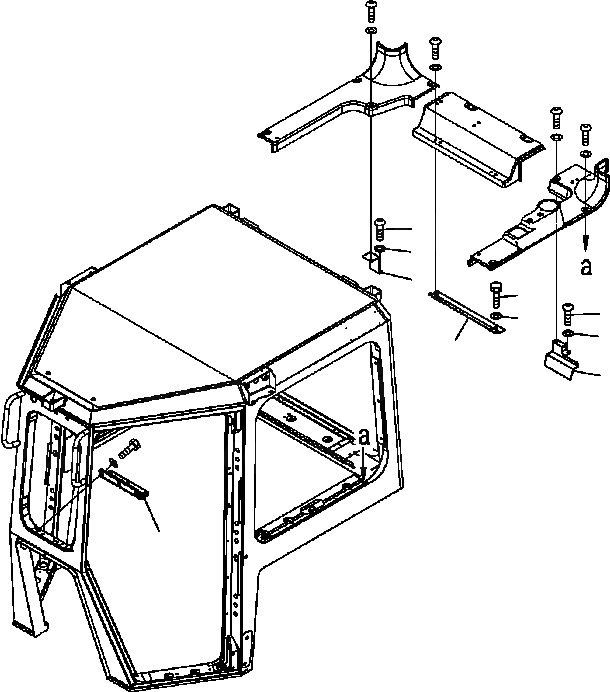 a

a