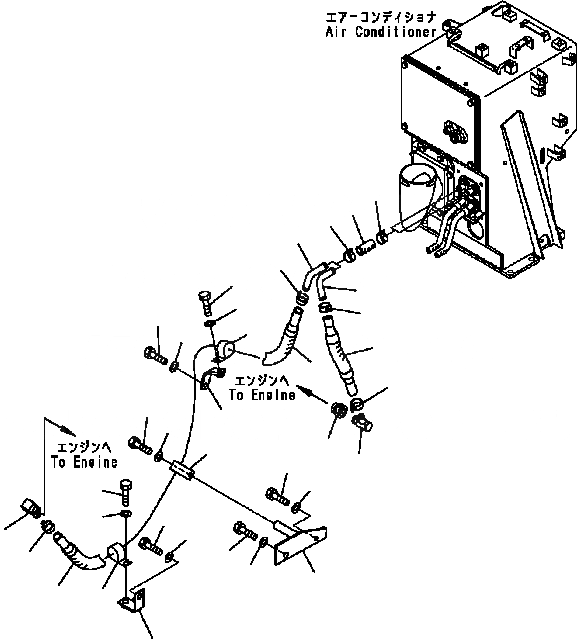 エアーコンディショナ
Air Conditioner

エンジンへ
To Engine

エンジンへ
To Engine