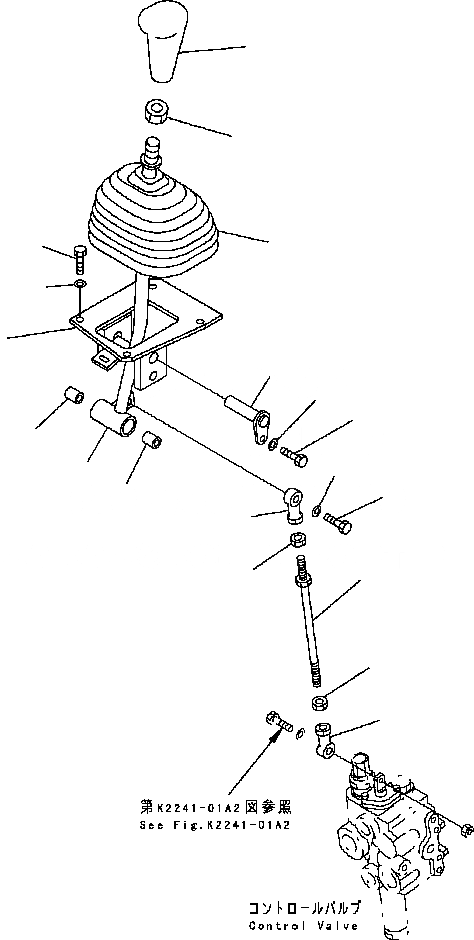 第K2241-01A2図参照
See Fig.K2241-01A2

コントロールバルブ
Control Valve