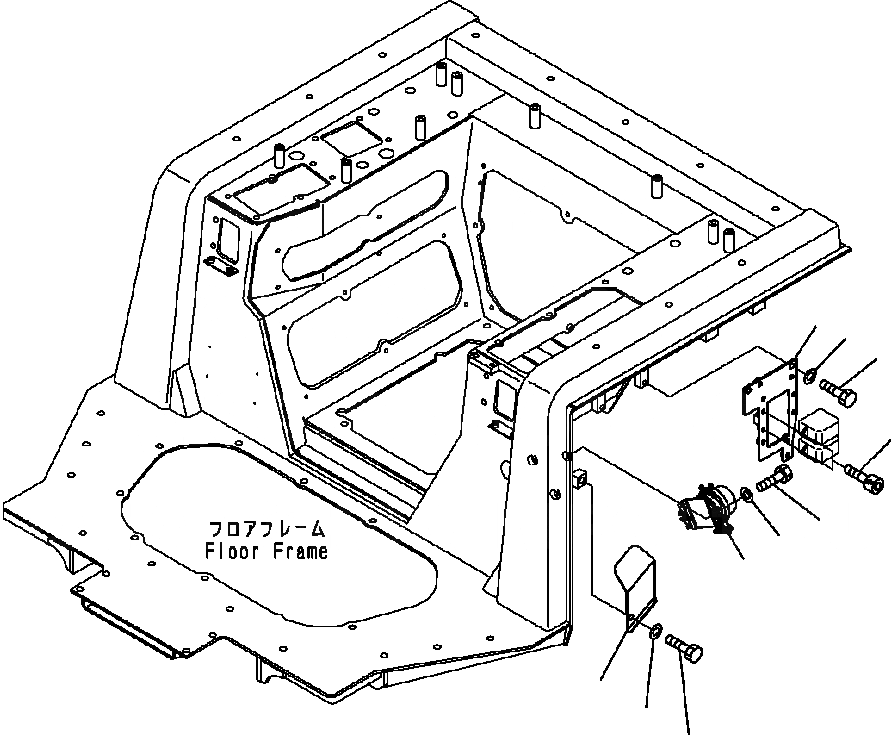 フロアフレーム
Floor Frame