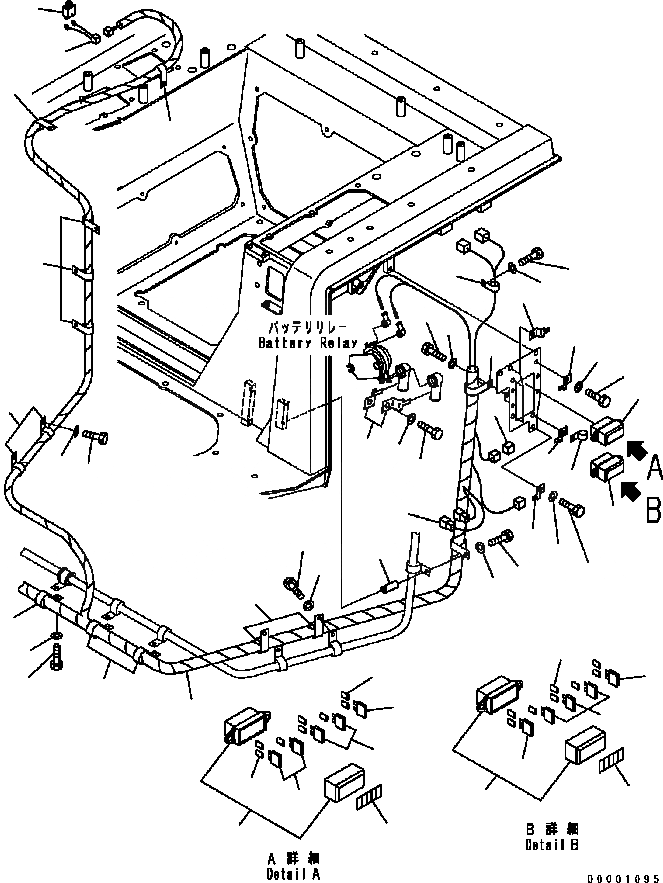 バッテリリレー
Battery Relay

A

B

A 詳細
Detail A

B 詳細
Detail B

D0001095