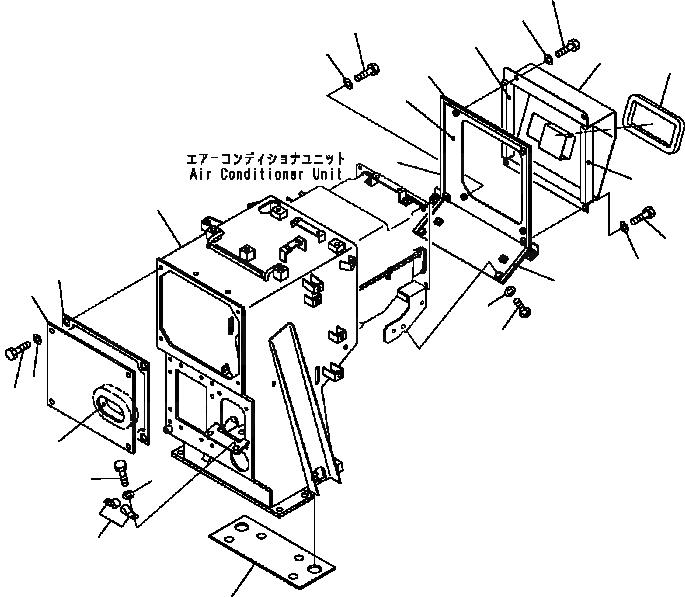 エアーコンディショナユニット
Air Conditioner Unit