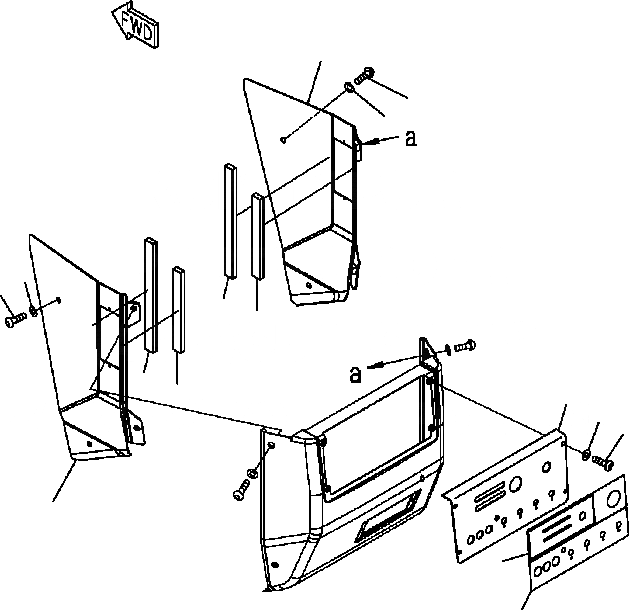 FWD
a
a