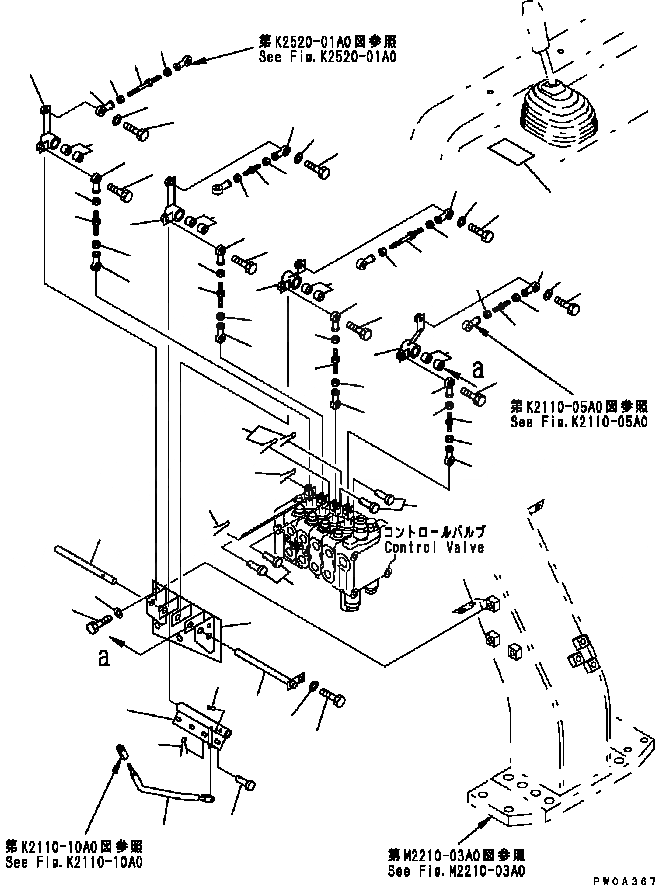 第K2520-01A0図参照
See Fig.K2520-01A0

a

第K2110-05A0図参照
See Fig.K2110-05A0

コントロールバルブ
Control Valve

a

第K2110-10A0図参照
See Fig.K2110-10A0

第M2210-03A0図参照
See Fig.M2210-03A0

PW0A367