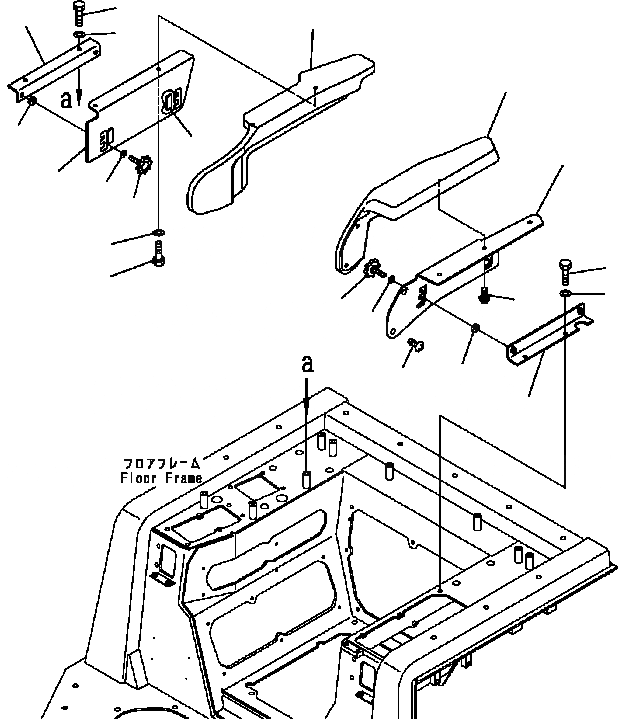 a

a

フロアフレーム
Floor Frame