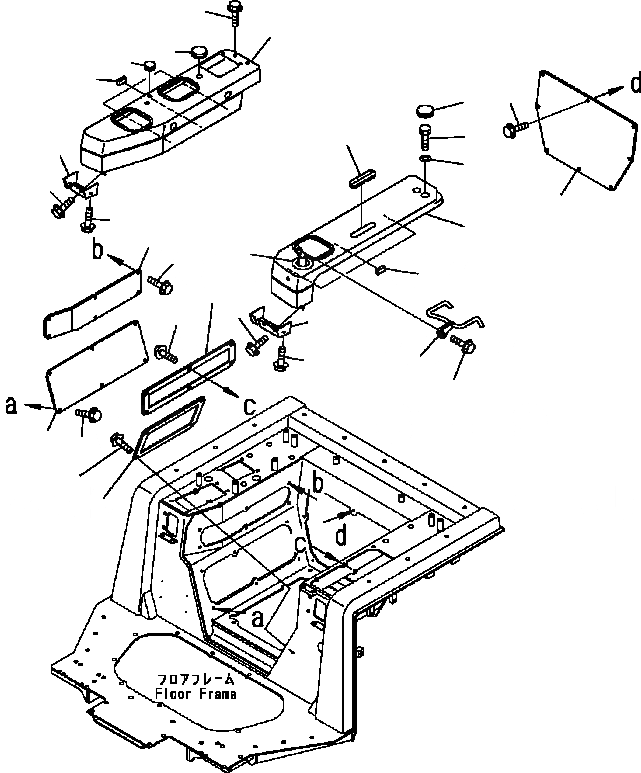 d

b

a

c

b

d

c

a

フロアフレーム
Floor Frame