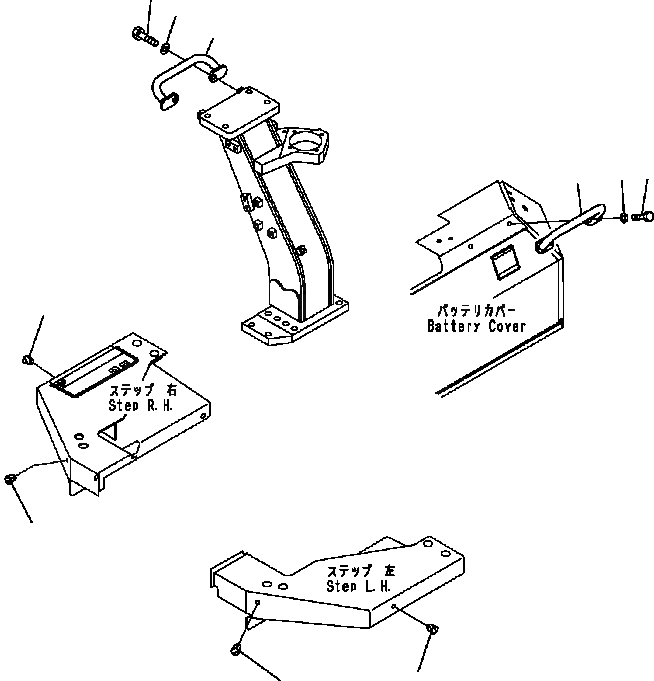 バッテリカバー
Battery Cover

ステップ 右
Step R.H.

ステップ 左
Step L.H.