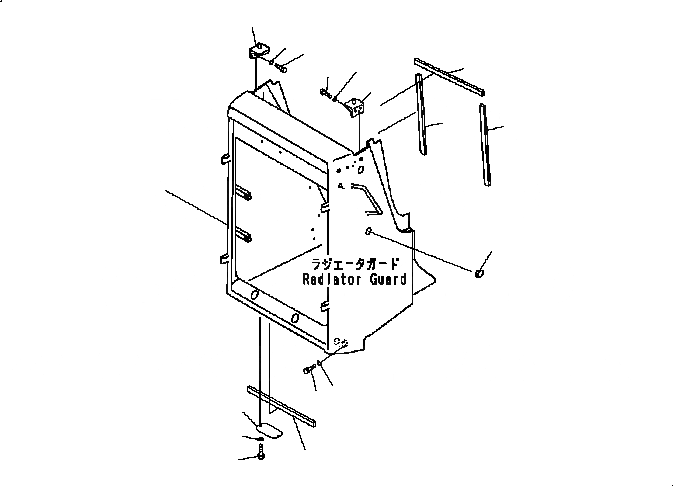 ラジエータガード
Radiator Guard