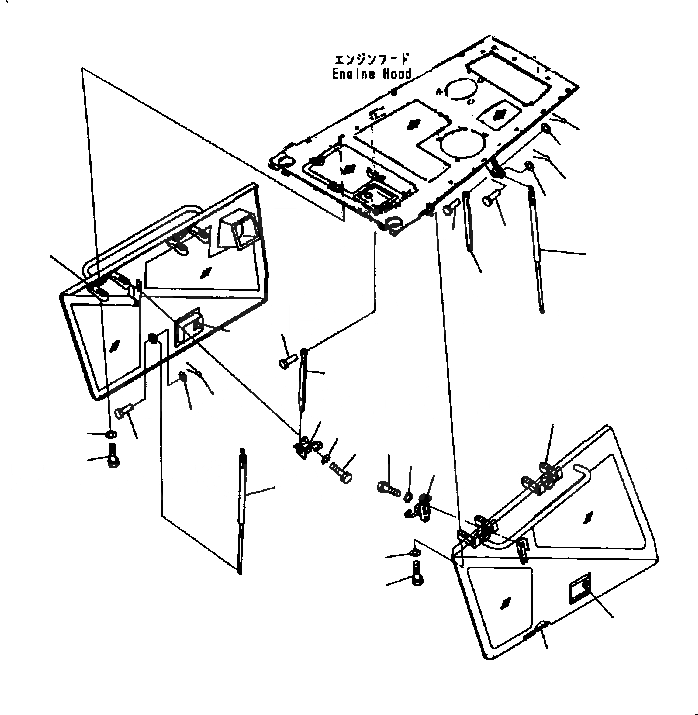 エンジンフード
Engine Hood