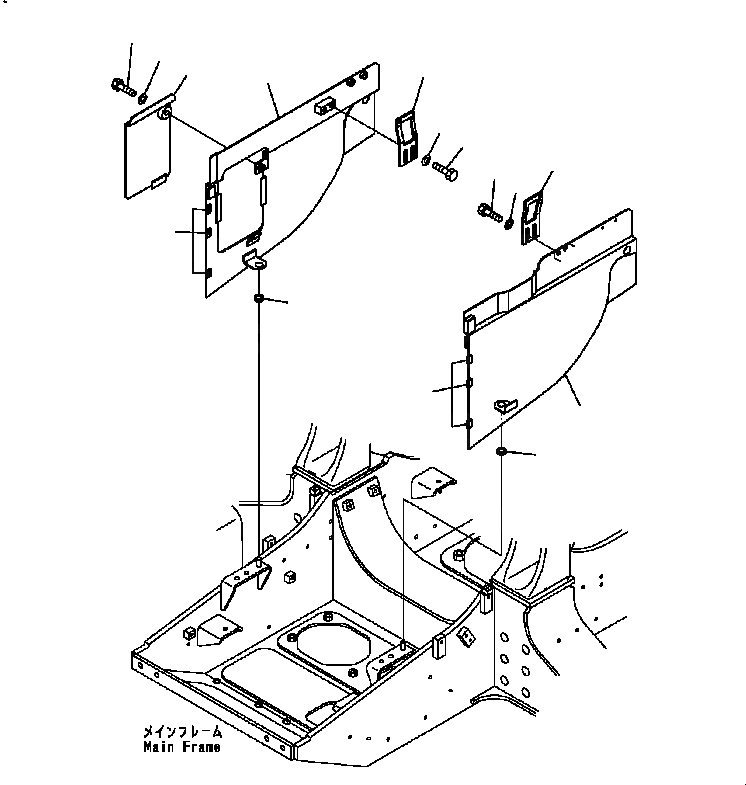 メインフレーム
Main Frame