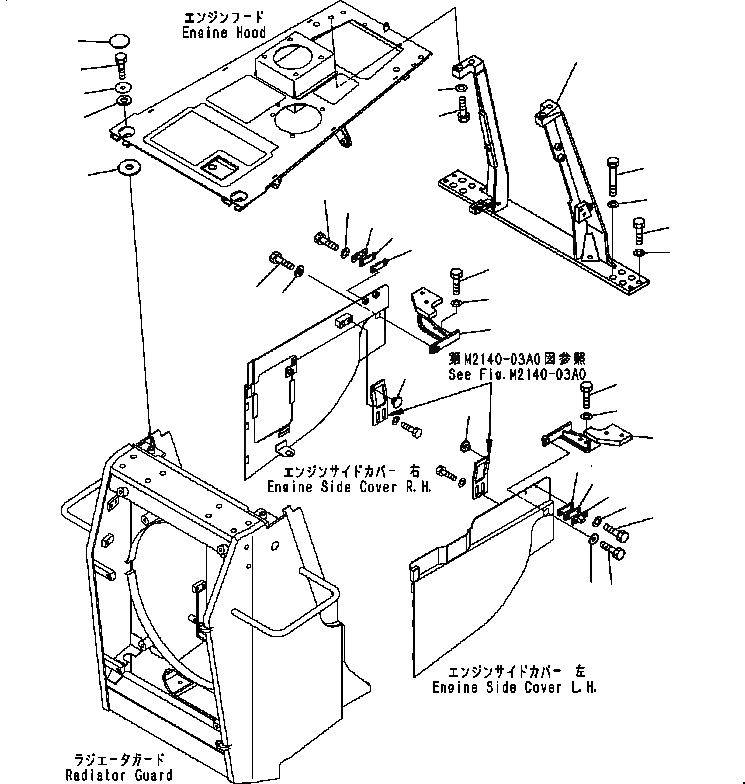 エンジンフード
Engine Hood

第M2140-03A0図参照
See Fig.M2140-03A0

エンジンサイドカバー 右
Engine Side Cover R.H.

エンジンサイドカバー 左
Engine Side Cover L.H.

ラジエータガード
Radiator Guard