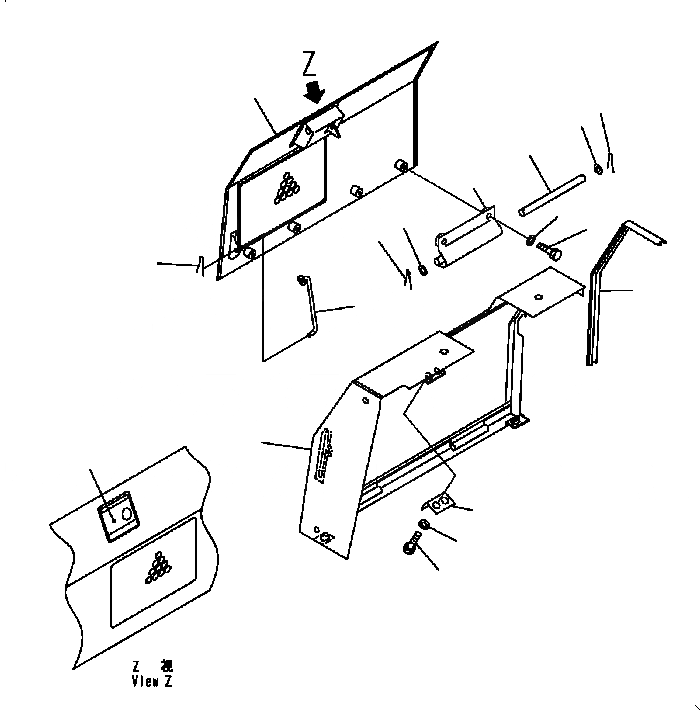 Z

Z 視
View Z