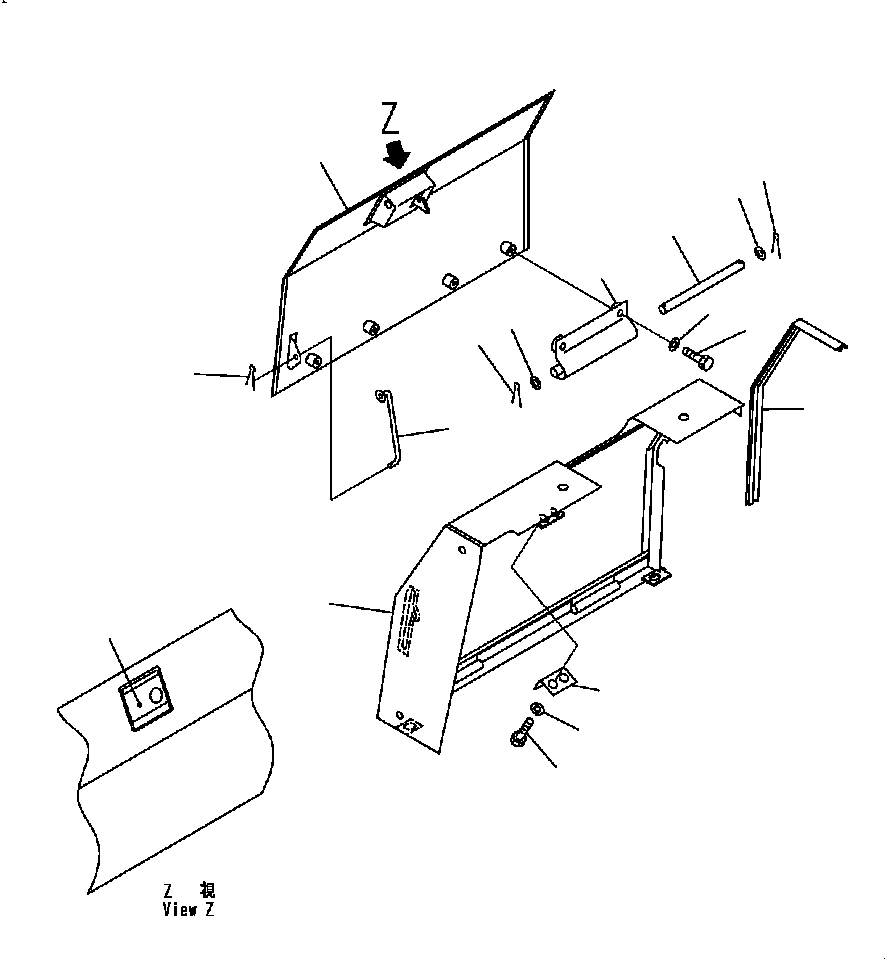 Z

Z 視
View Z